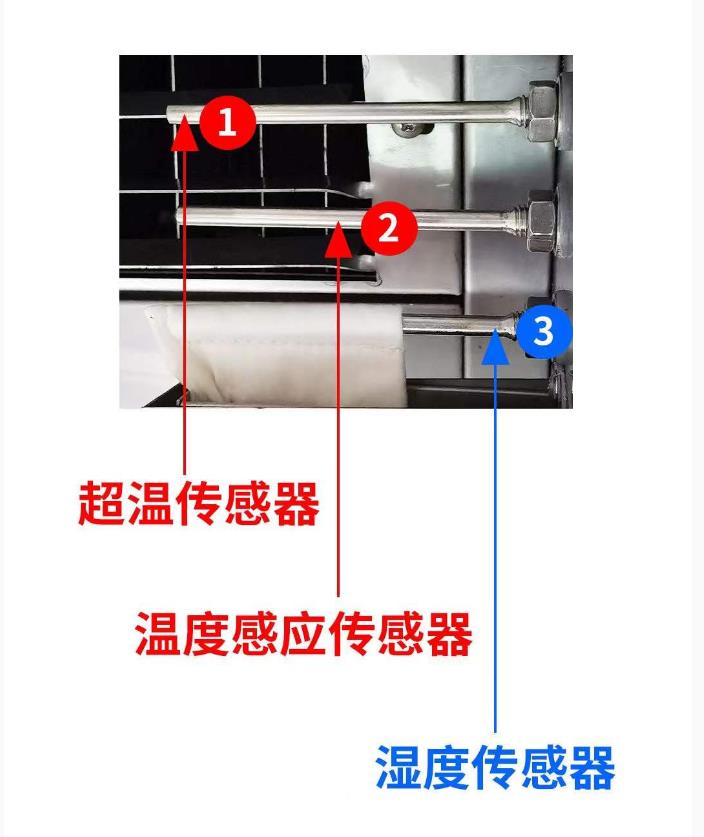 1
2
3
超温传感器
温度感应传感器
湿度传感器